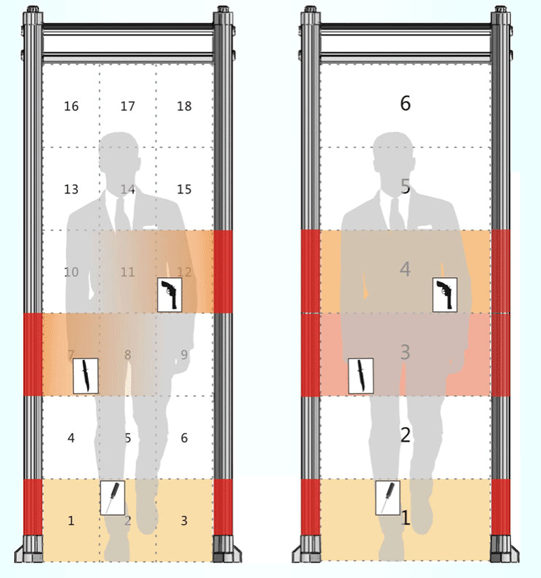 16 17 18
13 14 15
10 11 12
7 8 9
4 5 6
1 2 3

6
5
4
3
2
1